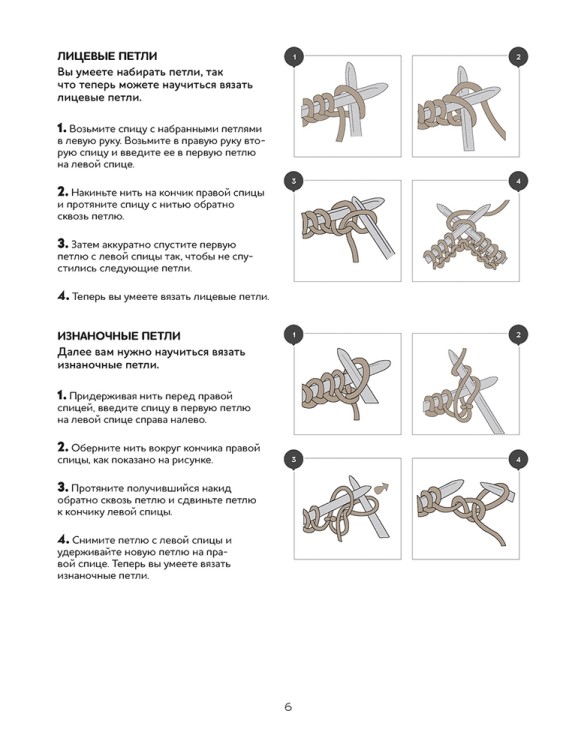 ЛИЦЕВЫЕ ПЕТЛИ
Вы умеете набирать петли, так что теперь можете научиться вязать лицевые петли.

1. Возьмите спицу с набранными петлями в левую руку. Возьмите в правую руку вторую спицу и введите ее в первую петлю на левой спице.

2. Накиньте нить на кончик правой спицы и протяните спицу с нитью обратно сквозь петлю.

3. Затем аккуратно спустите первую петлю с левой спицы так, чтобы не спустились следующие петли.

4. Теперь вы умеете вязать лицевые петли.

1
2
3
4

ИЗНАНОЧНЫЕ ПЕТЛИ
Далее вам нужно научиться вязать изнаночные петли.

1. Придерживая нить перед правой спицей, введите спицу в первую петлю на левой спице справа налево.

2. Оберните нить вокруг кончика правой спицы, как показано на рисунке.

3. Протяните получившийся накид обратно сквозь петлю и сдвиньте петлю к кончику левой спицы.

4. Снимите петлю с левой спицы и удерживайте новую петлю на правой спице. Теперь вы умеете вязать изнаночные петли.

1
2
3
4

6