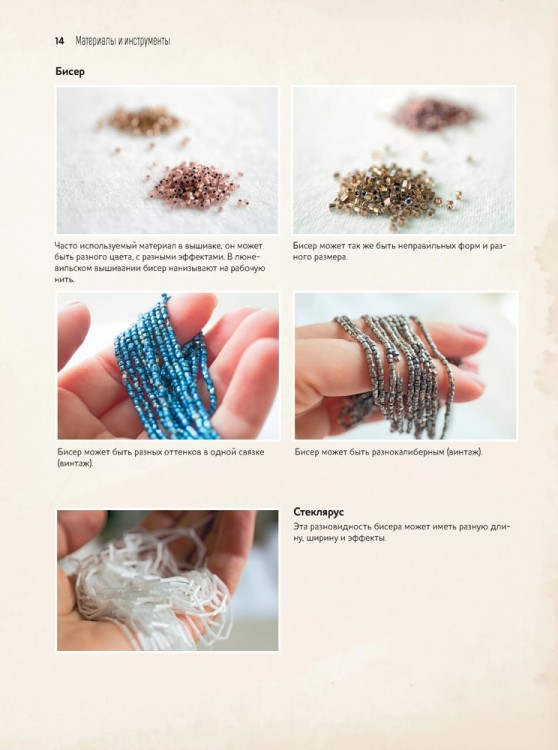 14 Материалы и инструменты

Бисер

Часто используемый материал в вышивке, он может быть разного цвета, с разными эффектами. В люневильском вышивании бисер нанизывают на рабочую нить.

Бисер может так же быть неправильных форм и разного размера.

Бисер может быть разных оттенков в одной связке (винтаж).

Бисер может быть разнокалиберным (винтаж).

Стеклярус

Эта разновидность бисера может иметь разную длину, ширину и эффекты.