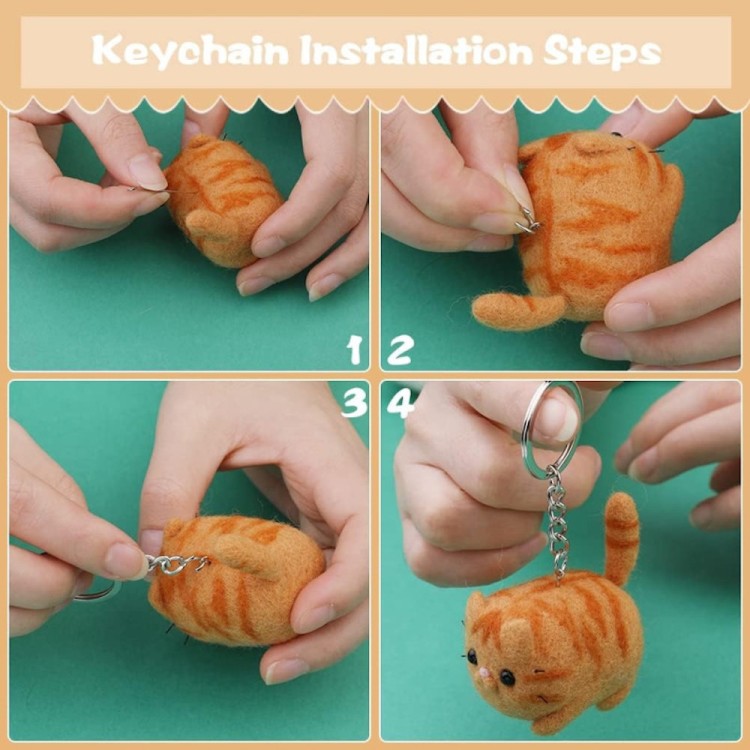 Keychain Installation Steps

1

2

3

4